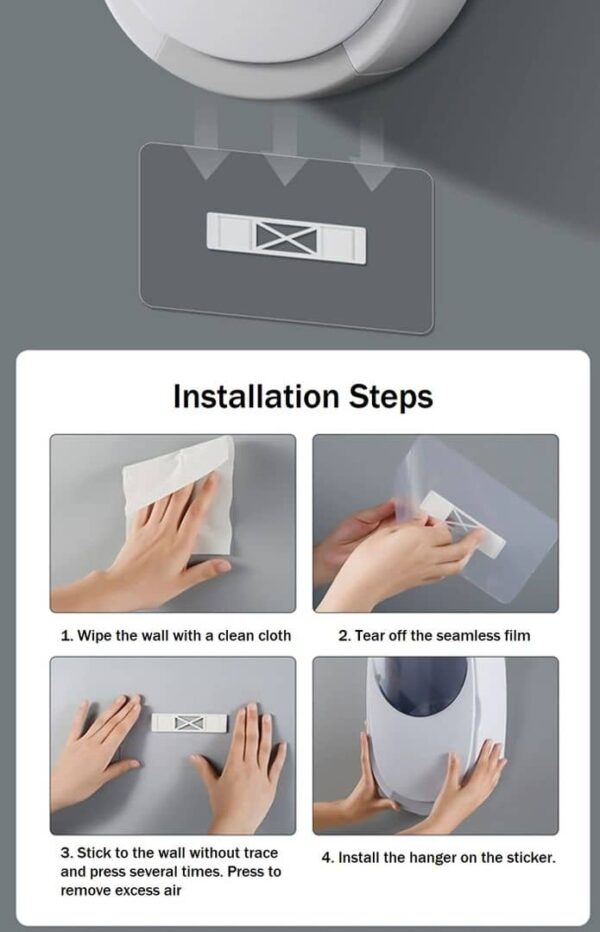 Installation Steps

1. Wipe the wall with a clean cloth

2. Tear off the seamless film

3. Stick to the wall without trace and press several times. Press to remove excess air

4. Install the hanger on the sticker.